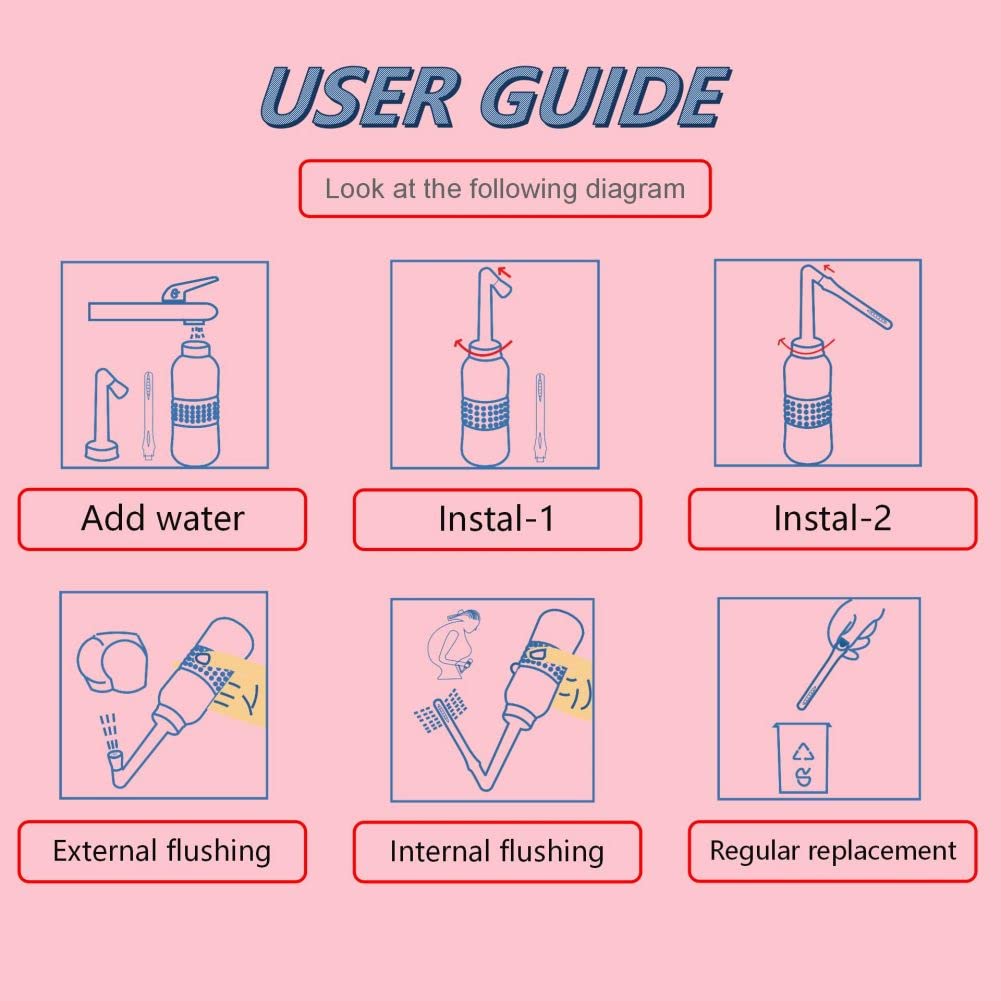 USER GUIDE

Look at the following diagram

Add water

Instal-1

Instal-2

External flushing

Internal flushing

Regular replacement